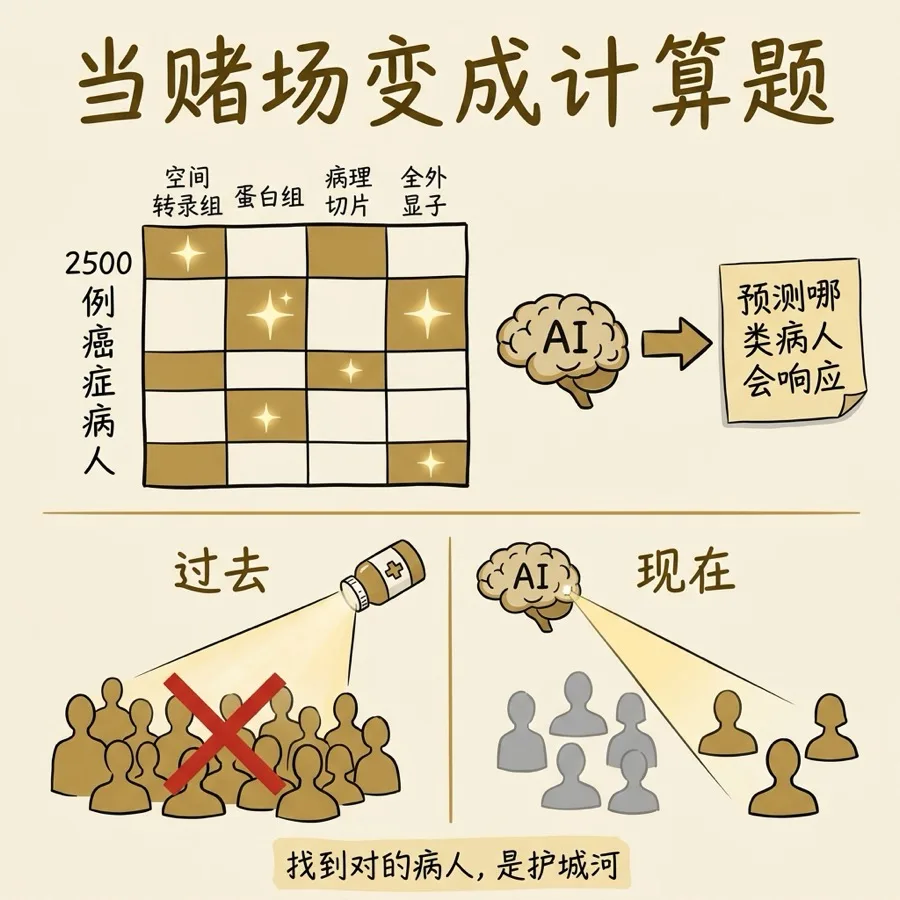 当赌场变成计算题

空间转录组
蛋白组
病理切片
全外显子

2500例癌症病人

AI

预测哪类病人会响应

过去

AI

现在

找到对的病人，是护城河