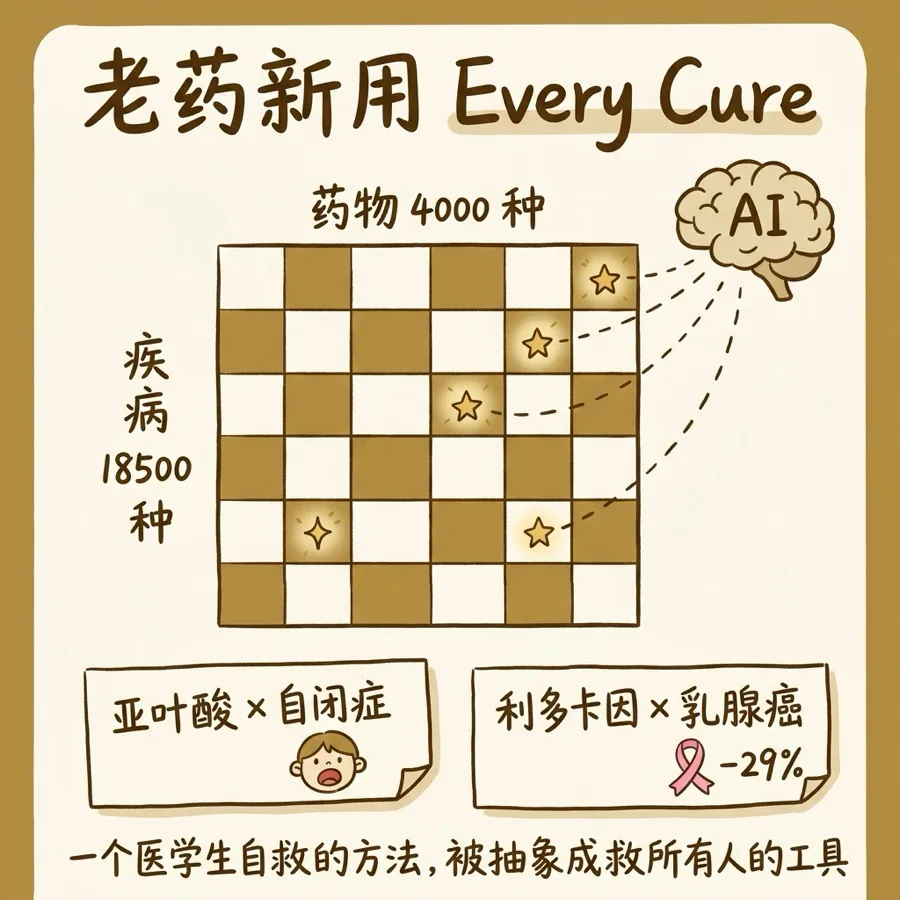 老药新用 Every Cure

药物 4000 种

AI

疾病 18500 种

亚叶酸 × 自闭症

利多卡因 × 乳腺癌

-29%

一个医学生自救的方法，被抽象成救所有人的工具