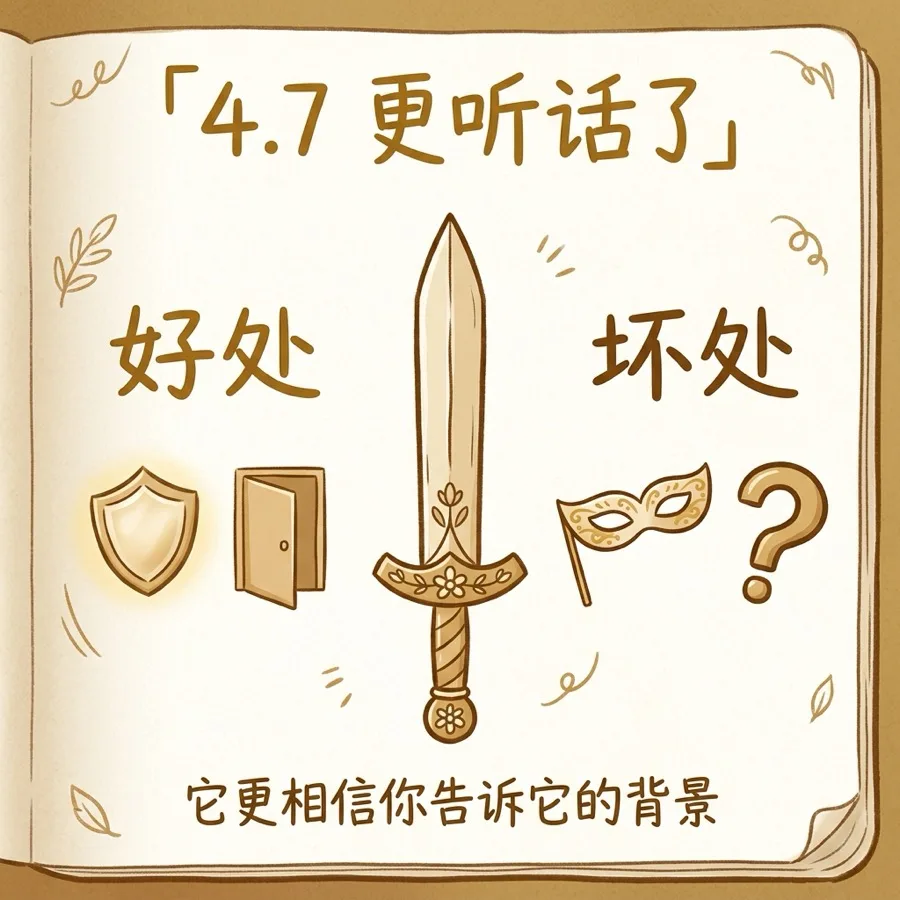 「4.7 更听话了」

好处

坏处

?

它更相信你告诉它的背景