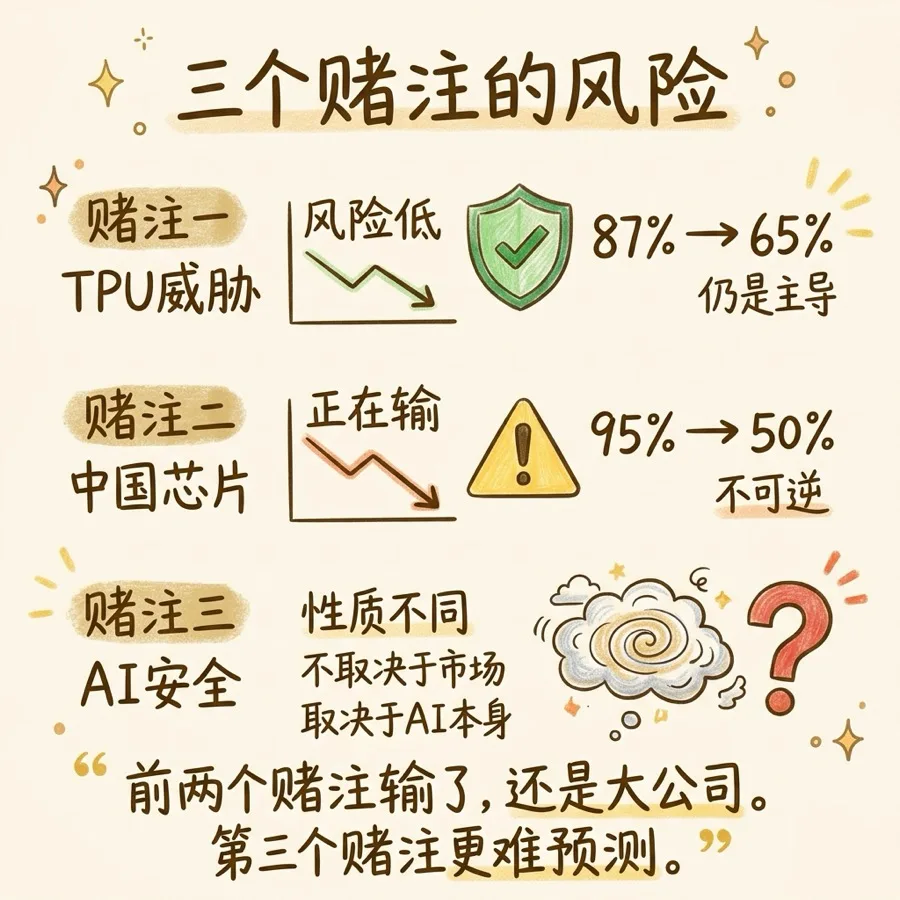 三个赌注的风险

赌注一
TPU威胁

风险低

87% → 65%
仍是主导

赌注二
中国芯片

正在输

95% → 50%
不可逆

赌注三
AI安全

性质不同
不取决于市场
取决于AI本身

“前两个赌注输了，还是大公司。
第三个赌注更难预测。”