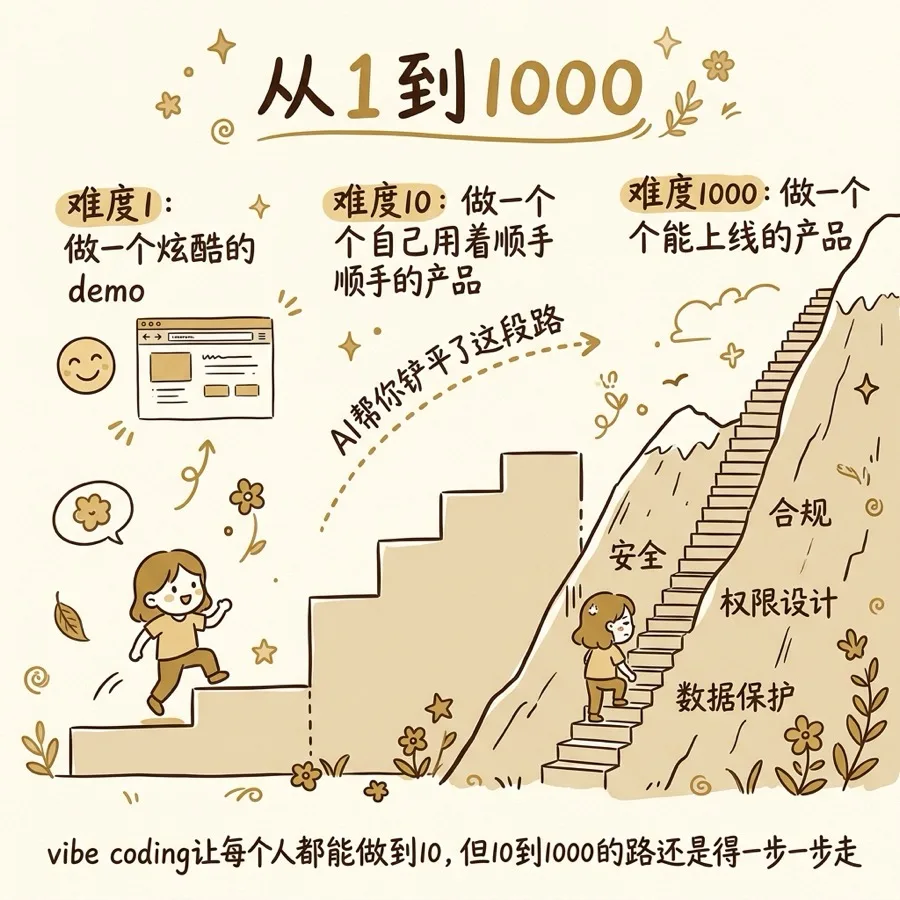 从1到1000

难度1：做一个炫酷的demo

难度10：做一个个自己用着顺手顺手的产品

难度1000：做一个个能上线的产品

AI帮你铲平了这段路

合规

安全

权限设计

数据保护

vibe coding让每个人都能做到10，但10到1000的路还是得一步一步走