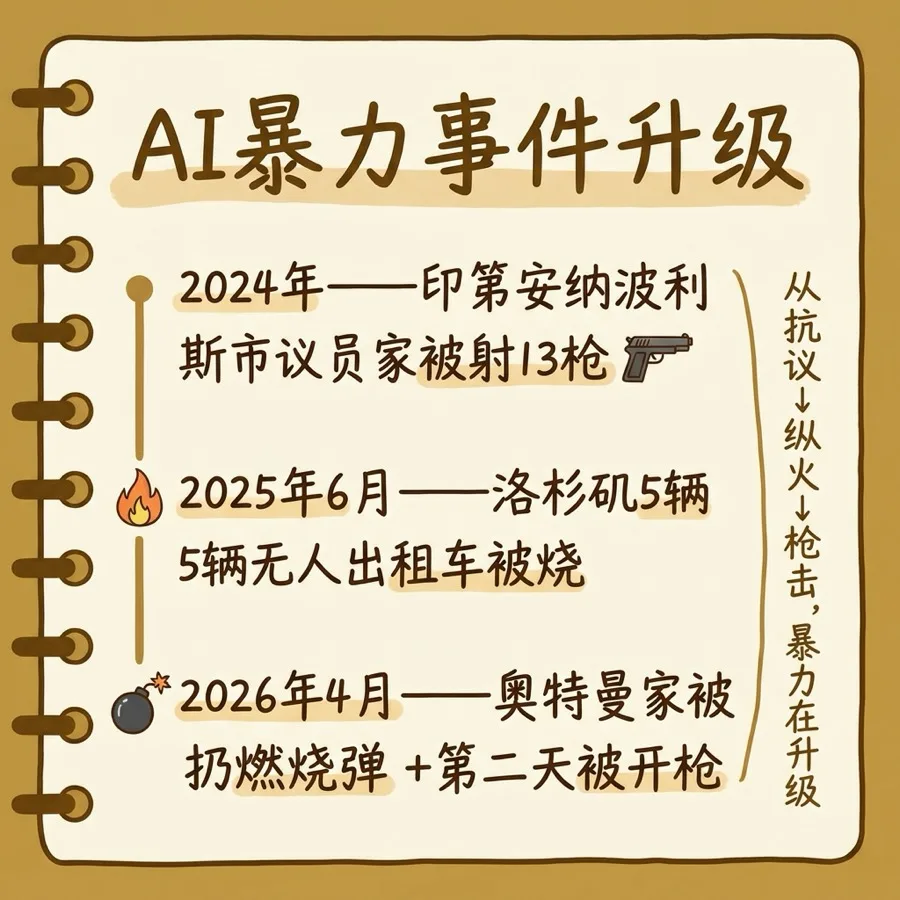 AI暴力事件升级

2024年——印第安纳波利斯市议员家被射13枪

2025年6月——洛杉矶5辆5辆无人出租车被烧

2026年4月——奥特曼家被扔燃烧弹 +第二天被开枪

从抗议↓纵火↓枪击，暴力在升级