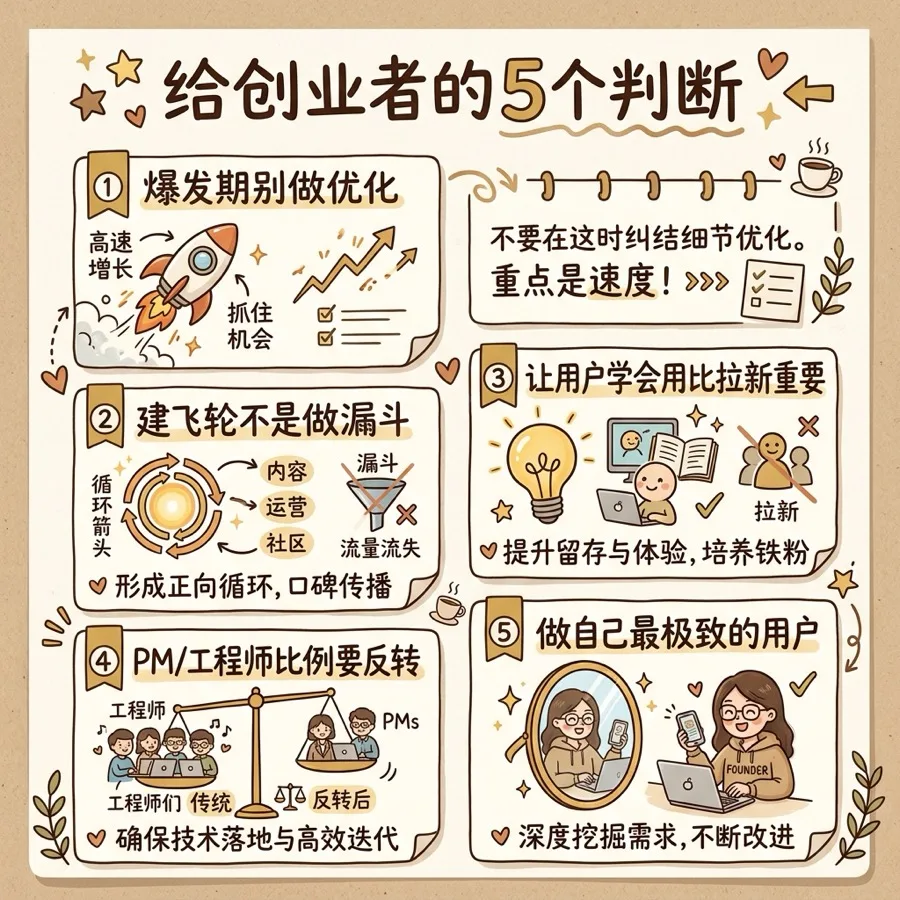 给创业者的5个判断

① 爆发期别做优化

高速增长

抓住机会

不要在这时纠结细节优化。
重点是速度！

② 建飞轮不是做漏斗

循环箭头

内容
运营
社区

漏斗

流量流失

形成正向循环，口碑传播

③ 让用户学会用比拉新重要

拉新

提升留存与体验，培养铁粉

④ PM/工程师比例要反转

工程师

PMs

工程师们 传统

反转后

确保技术落地与高效迭代

⑤ 做自己最极致的用户

FOUNDER

深度挖掘需求，不断改进