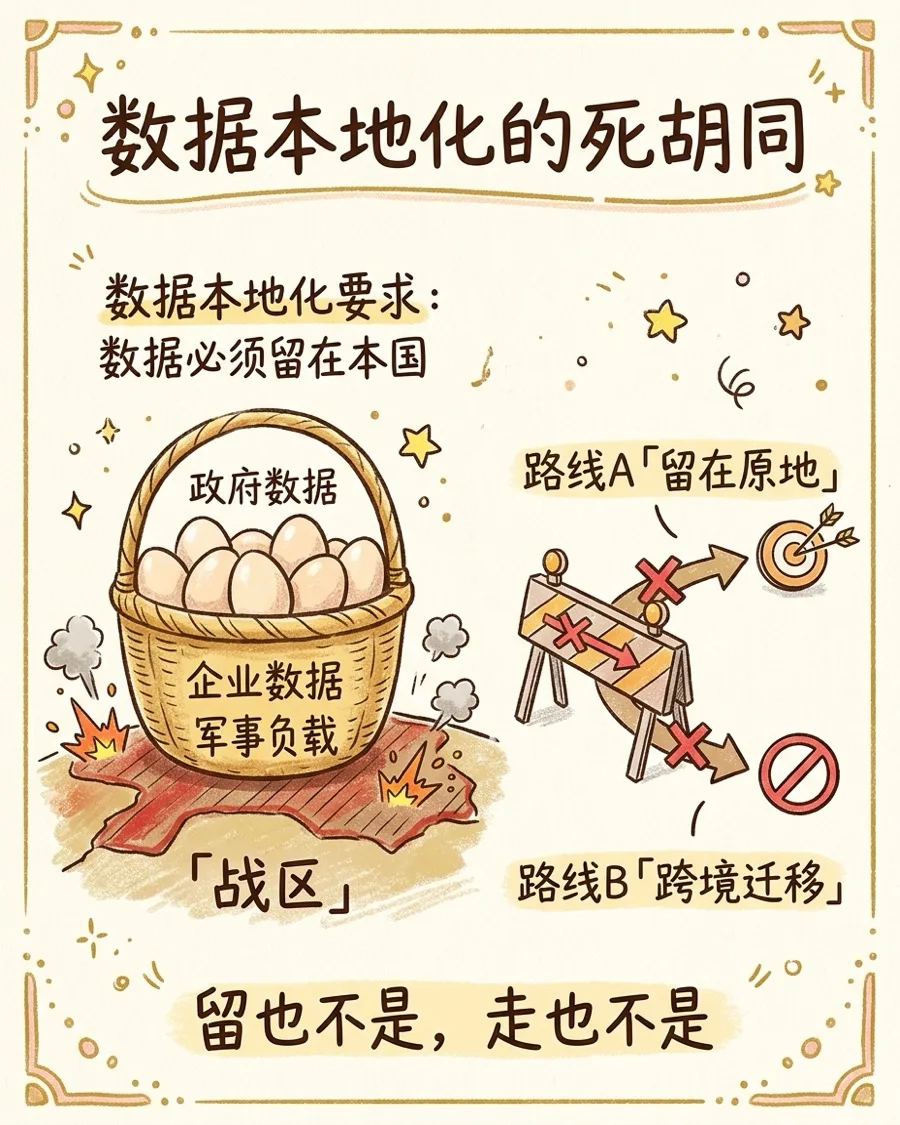 数据本地化的死胡同

数据本地化要求：
数据必须留在本国

政府数据

企业数据
军事负载

「战区」

路线A「留在原地」

路线B「跨境迁移」

留也不是，走也不是